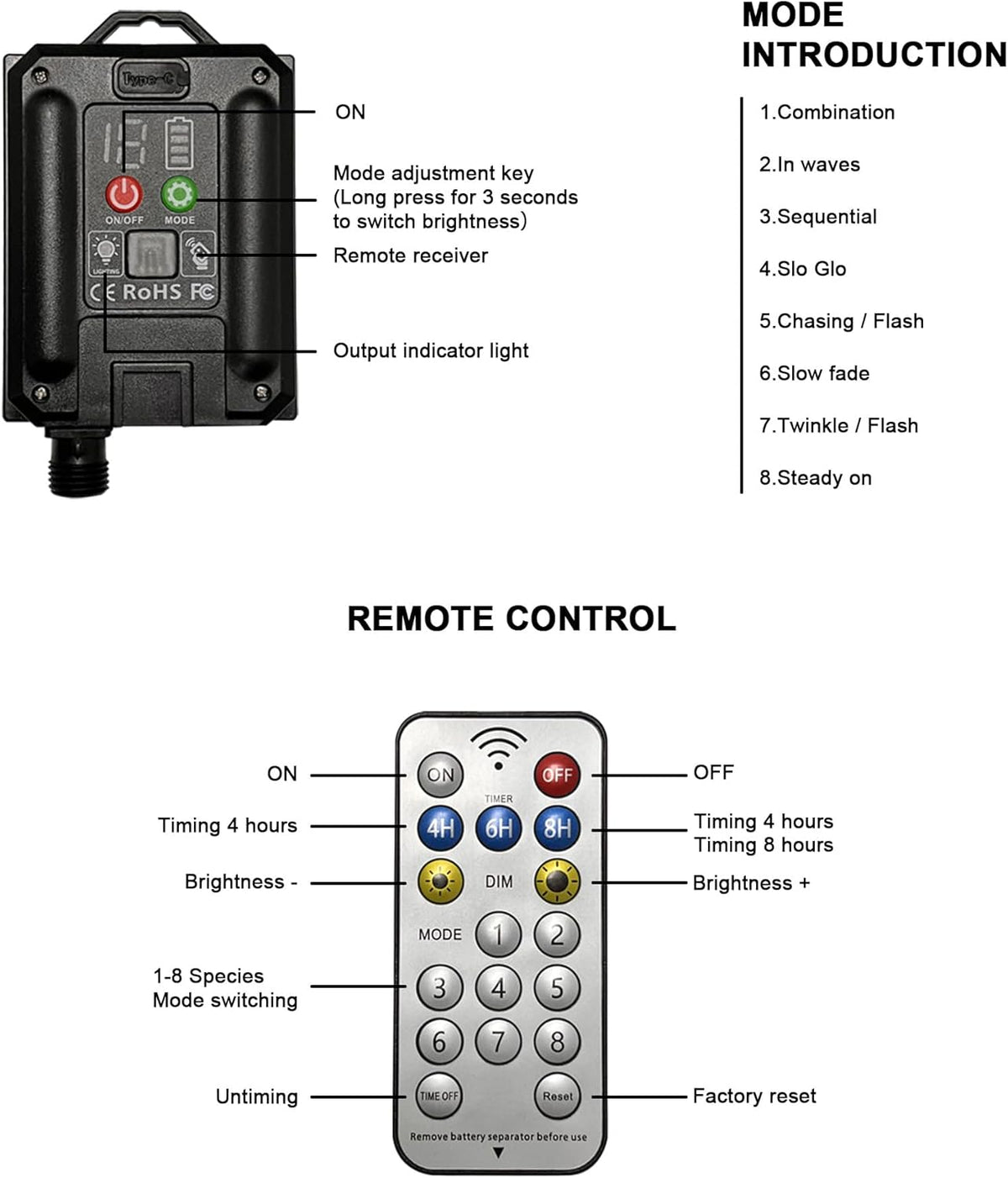 Type-C

ON/OFF MODE

LIGHTING

CE RoHS FC

ON

Mode adjustment key (Long press for 3 seconds to switch brightness)

Remote receiver

Output indicator light

MODE INTRODUCTION

1.Combination

2.In waves

3.Sequential

4.Slo Glo

5.Chasing / Flash

6.Slow fade

7.Twinkle / Flash

8.Steady on

REMOTE CONTROL

ON

Timing 4 hours

Brightness -

1-8 Species Mode switching

Untiming

ON

OFF

TIMER

4H 6H 8H

DIM

MODE

1 2 3 4 5 6 7 8

TIME OFF

Reset

Remove battery separator before use

OFF

Timing 4 hours
Timing 8 hours

Brightness +

Factory reset